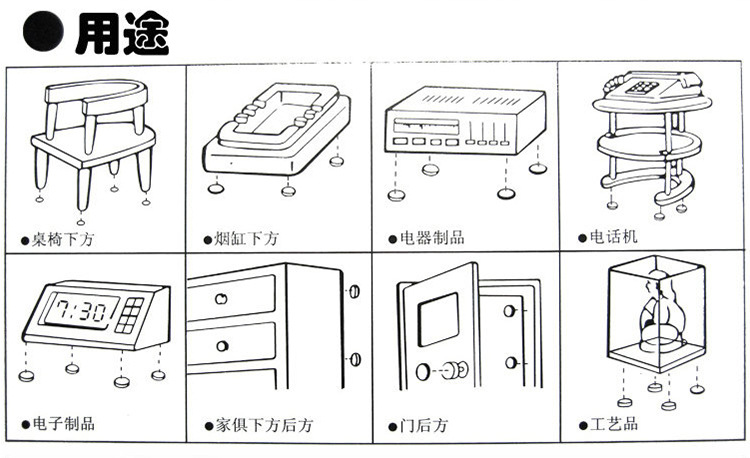 ●用途

●桌椅下方
●烟缸下方
●电器制品
●电话机

7:30

●电子制品
●家俱下方后方
●门后方
●工艺品