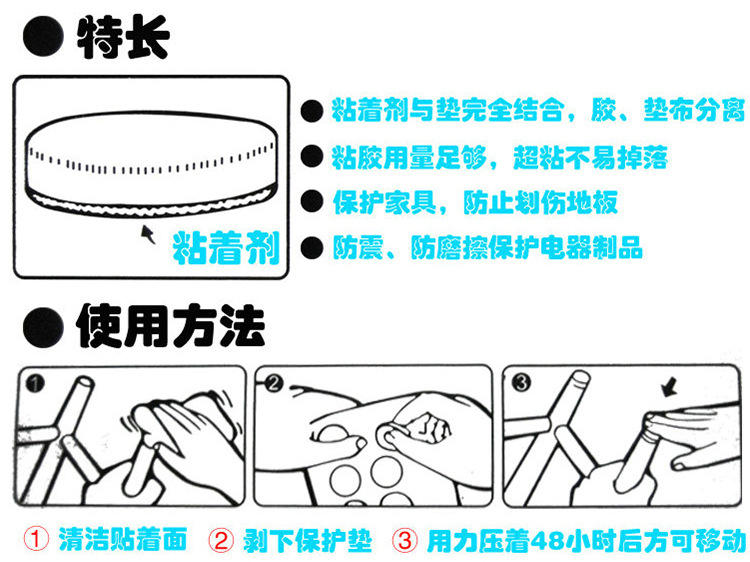 ● 特长

粘着剂

● 粘着剂与垫完全结合，胶、垫布分离
● 粘胶用量足够，超粘不易掉落
● 保护家具，防止划伤地板
● 防震、防磨擦保护电器制品

● 使用方法

①

②

③

① 清洁贴着面 ② 剥下保护垫 ③ 用力压着48小时后方可移动