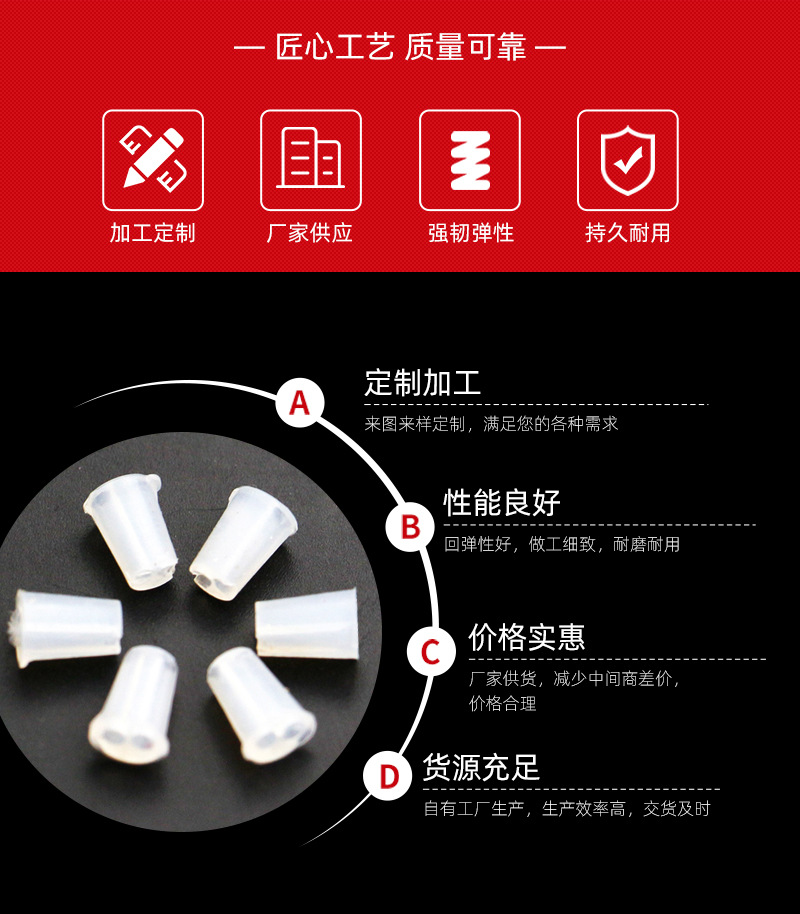 — 匠心工艺 质量可靠 —

加工定制

厂家供应

强韧弹性

持久耐用

A
定制加工
来图来样定制，满足您的各种需求

B
性能良好
回弹性好，做工细致，耐磨耐用

C
价格实惠
厂家供货，减少中间商差价，价格合理

D
货源充足
自有工厂生产，生产效率高，交货及时