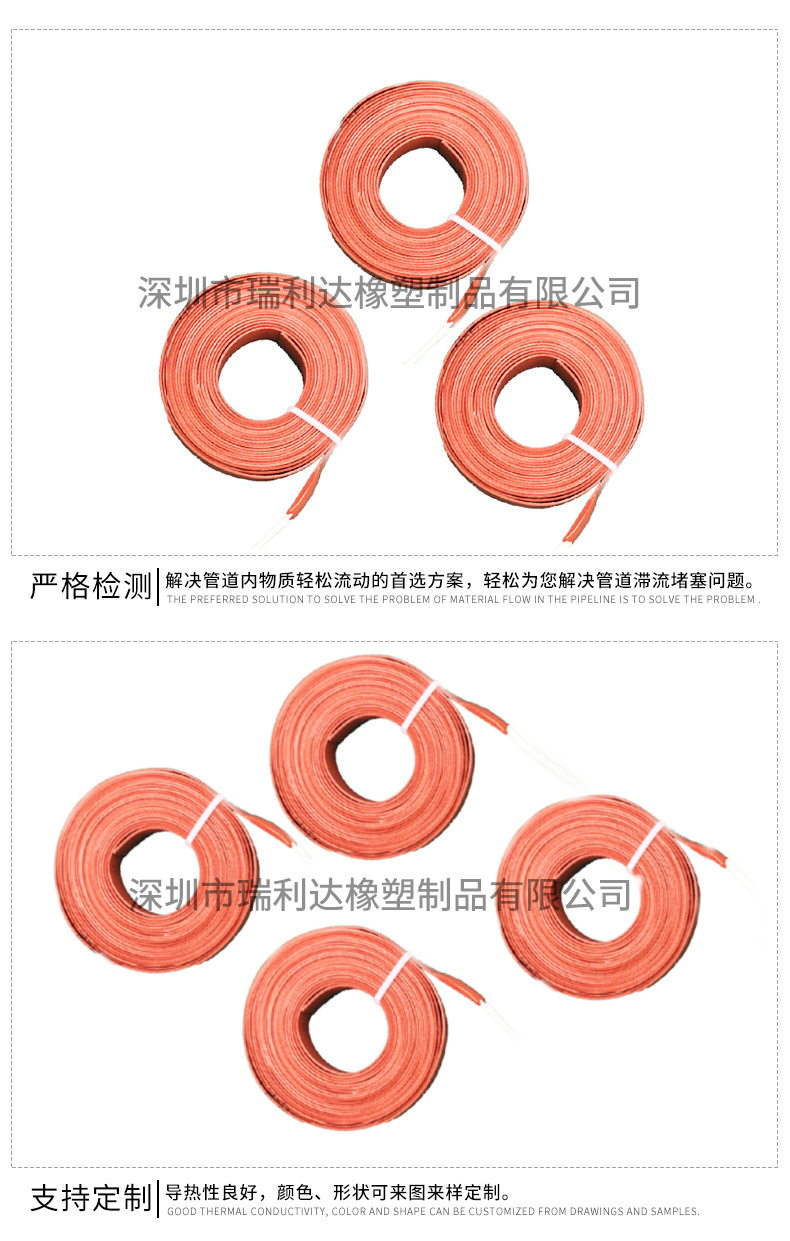 深圳市瑞利达橡塑制品有限公司

严格检测

解决管道内物质轻松流动的首选方案，轻松为您解决管道滞流堵塞问题。

THE PREFERRED SOLUTION TO SOLVE THE PROBLEM OF MATERIAL FLOW IN THE PIPELINE IS TO SOLVE THE PROBLEM .

深圳市瑞利达橡塑制品有限公司

支持定制

导热性良好，颜色、形状可来图来样定制。

GOOD THERMAL CONDUCTIVITY, COLOR AND SHAPE CAN BE CUSTOMIZED FROM DRAWINGS AND SAMPLES.