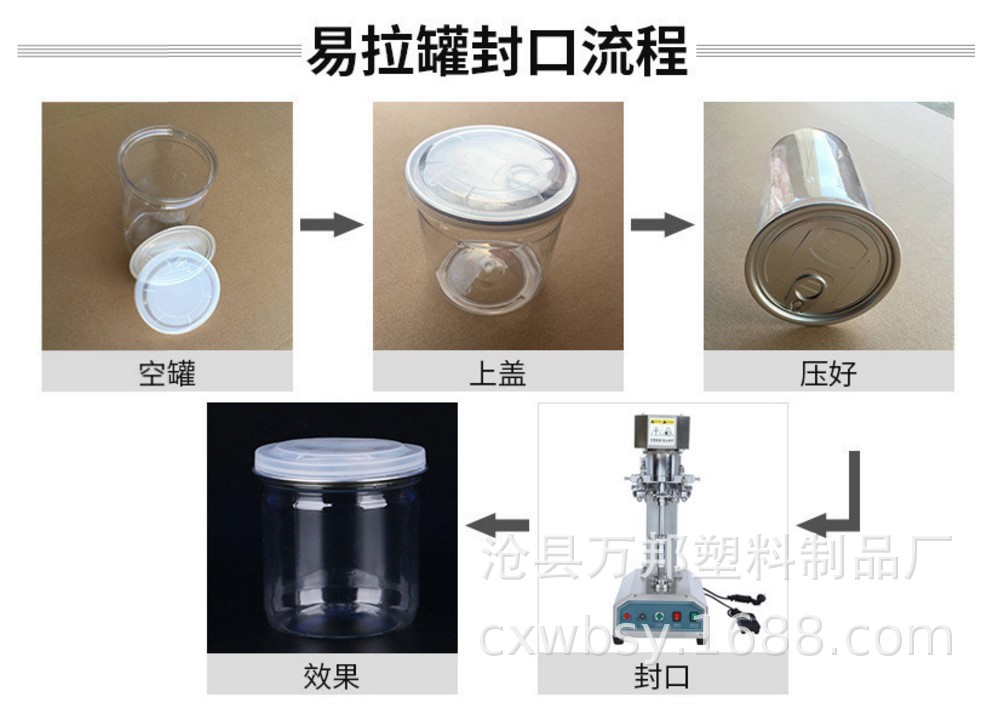 易拉罐封口流程

空罐

上盖

压好

效果

封口

沧县万邦塑料制品厂
cxwbsy.1688.com