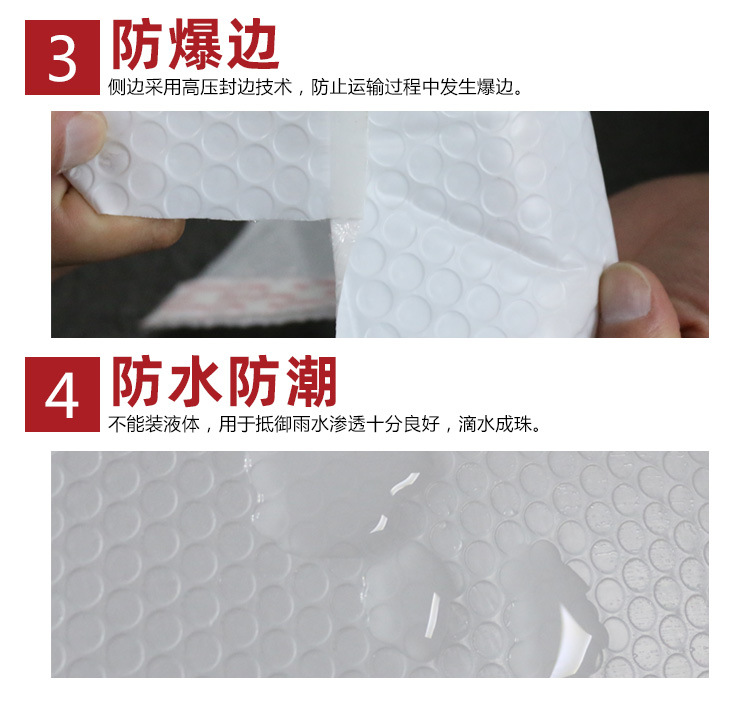 3 防爆边

侧边采用高压封边技术，防止运输过程中发生爆边。

4 防水防潮

不能装液体，用于抵御雨水渗透十分良好，滴水成珠。