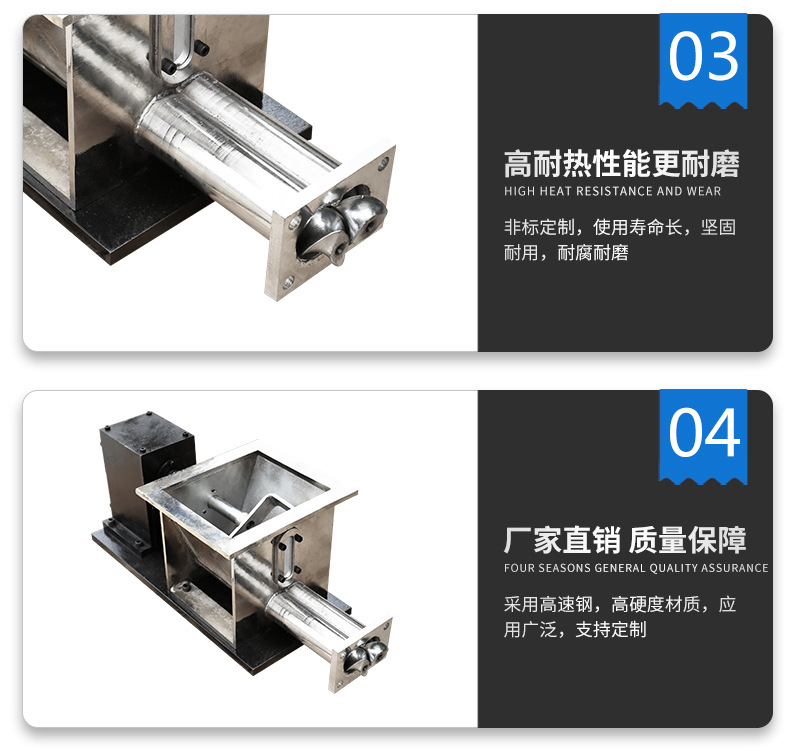 03

高耐热性能更耐磨

HIGH HEAT RESISTANCE AND WEAR

非标定制，使用寿命长，坚固耐用，耐腐耐磨

04

厂家直销 质量保障

FOUR SEASONS GENERAL QUALITY ASSURANCE

采用高速钢，高硬度材质，应用广泛，支持定制