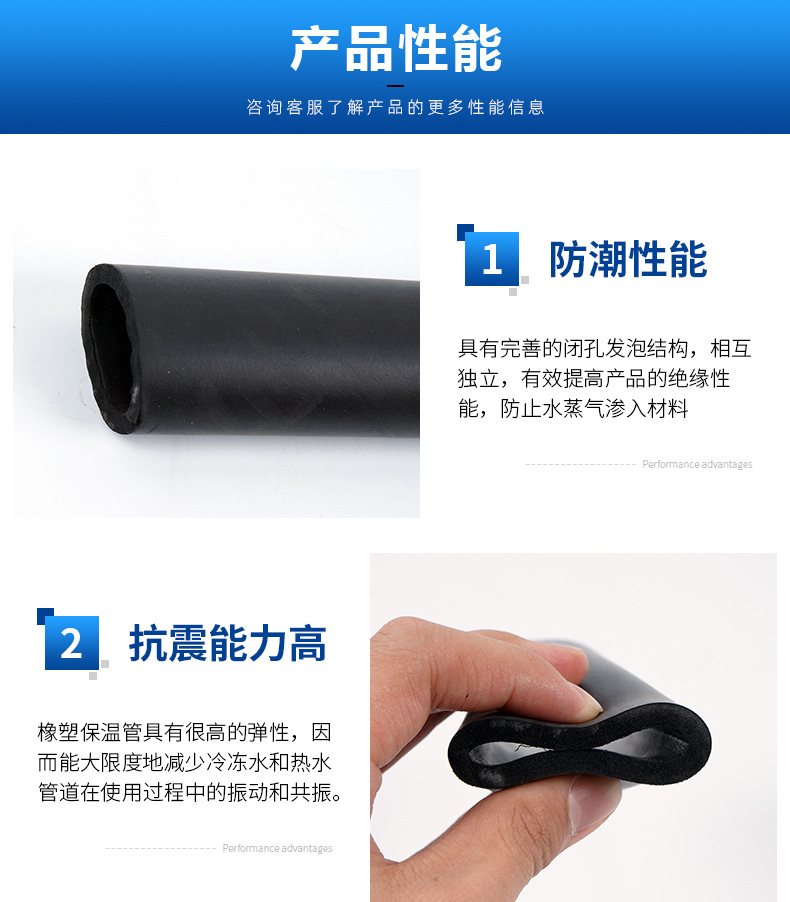 产品性能

咨询客服了解产品的更多性能信息

1 防潮性能

具有完善的闭孔发泡结构，相互独立，有效提高产品的绝缘性能，防止水蒸气渗入材料

Performance advantages

2 抗震能力高

橡塑保温管具有很高的弹性，因而能大限度地减少冷冻水和热水管道在使用过程中的振动和共振。

Performance advantages