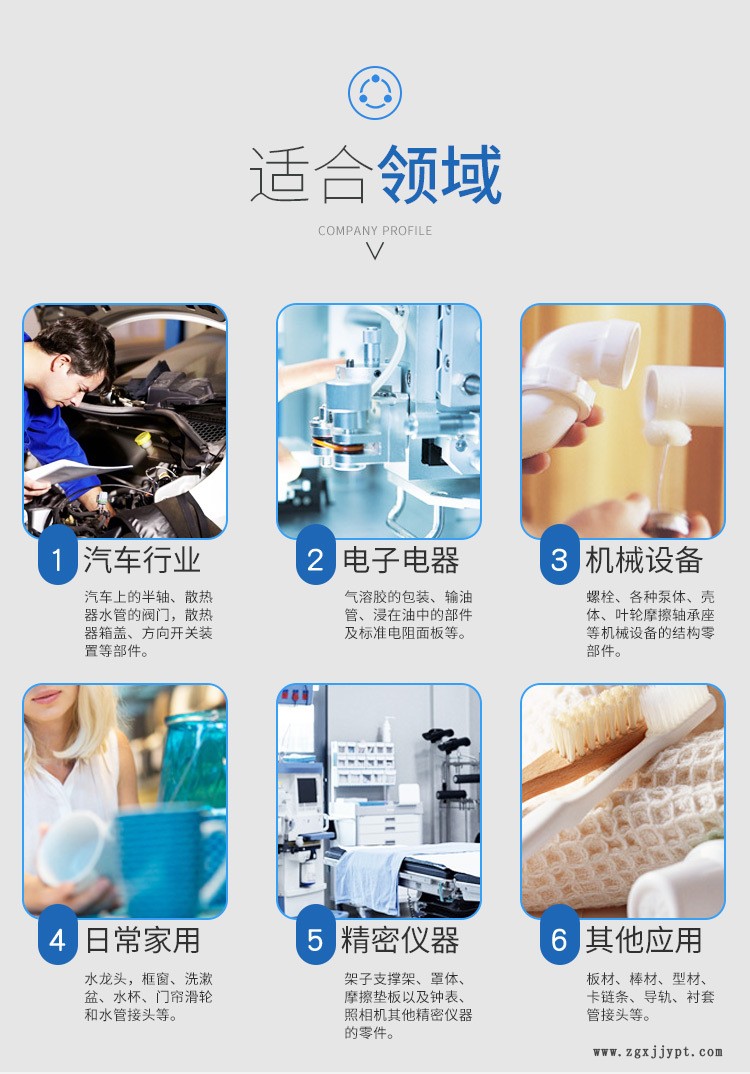 适合领域

COMPANY PROFILE

1 汽车行业

汽车上的半轴、散热器水管的阀门，散热器箱盖、方向开关装置等部件。

2 电子电器

气溶胶的包装、输油管、浸在油中的部件及标准电阻面板等。

3 机械设备

螺栓、各种泵体、壳体、叶轮摩擦轴承座等机械设备的结构零部件。

4 日常家用

水龙头，框窗、洗漱盆、水杯、门帘滑轮和水管接头等。

5 精密仪器

架子支撑架、罩体、摩擦垫板以及钟表、照相机其他精密仪器的零件。

6 其他应用

板材、棒材、型材、卡链条、导轨、衬套管接头等。

www.zgxjjypt.com