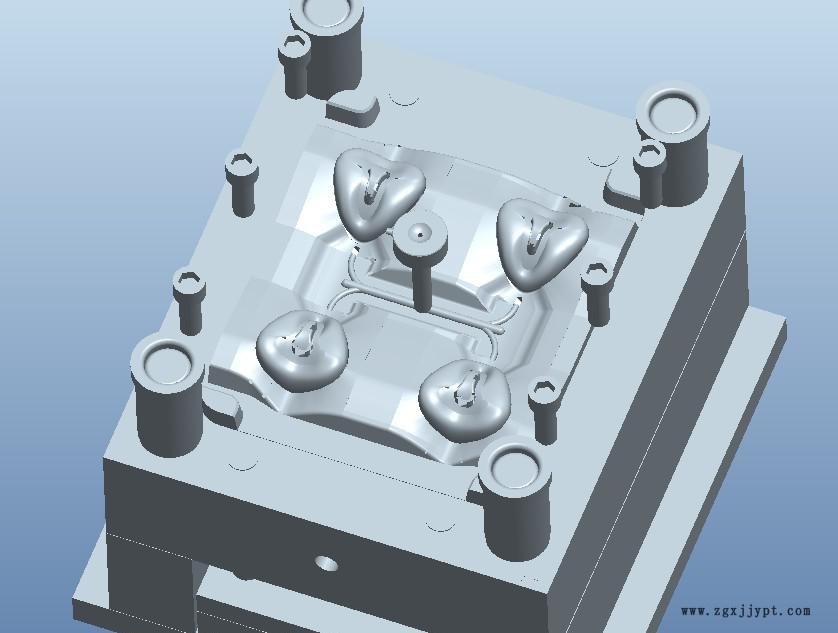 www.zgxjjypt.com