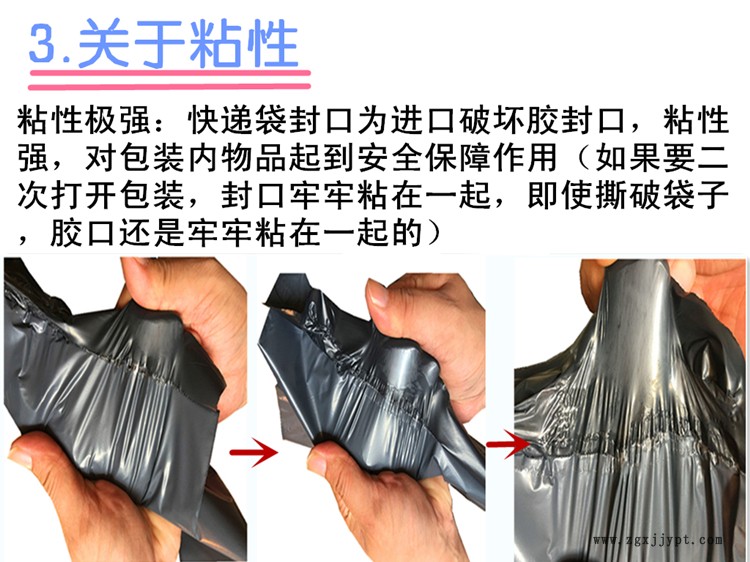 3.关于粘性

粘性极强：快递袋封口为进口破坏胶封口，粘性强，对包装内物品起到安全保障作用（如果要二次打开包装，封口牢牢粘在一起，即使撕破袋子，胶口还是牢牢粘在一起的）

www.zgxjjypt.com