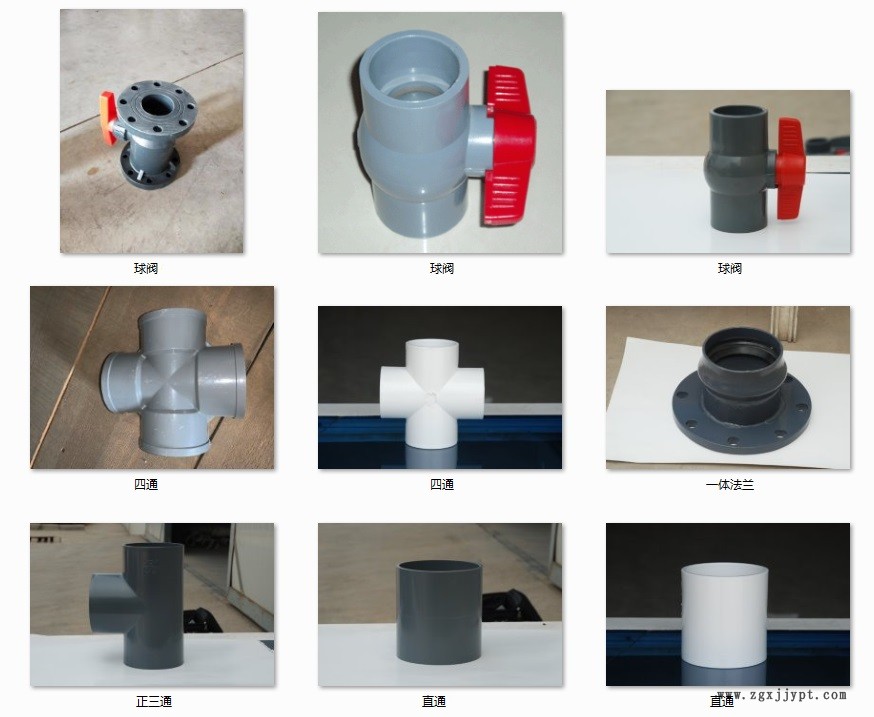 球阀

球阀

球阀

四通

四通

一体法兰

正三通

直通

直通

www.zgxjjypt.com