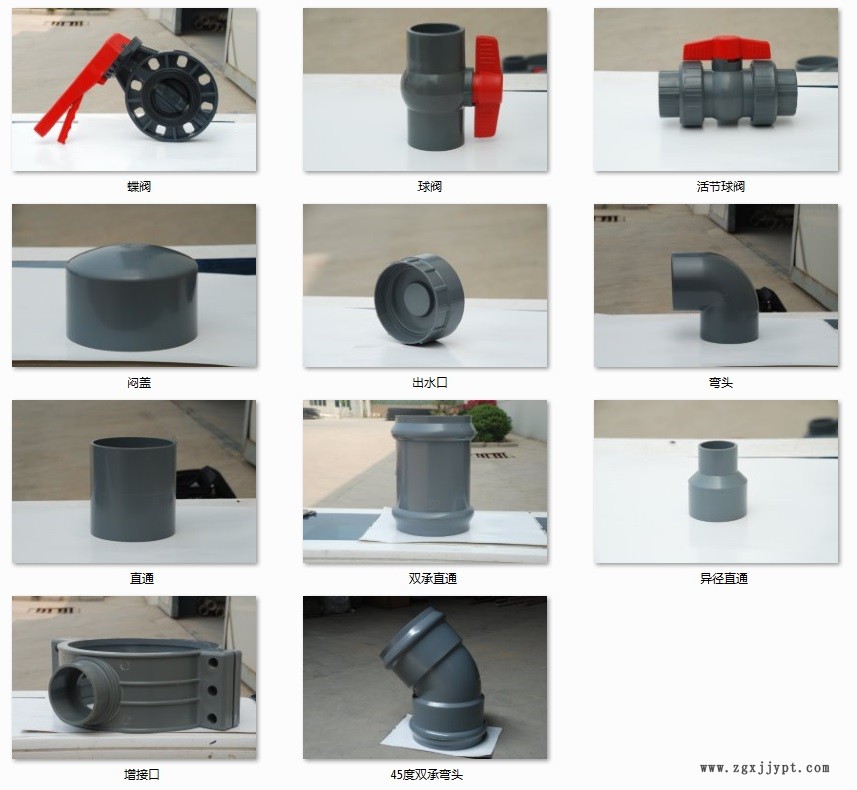 蝶阀

球阀

活节球阀

闷盖

出水口

弯头

直通

双承直通

异径直通

增接口

45度双承弯头

www.zgxjjypt.com