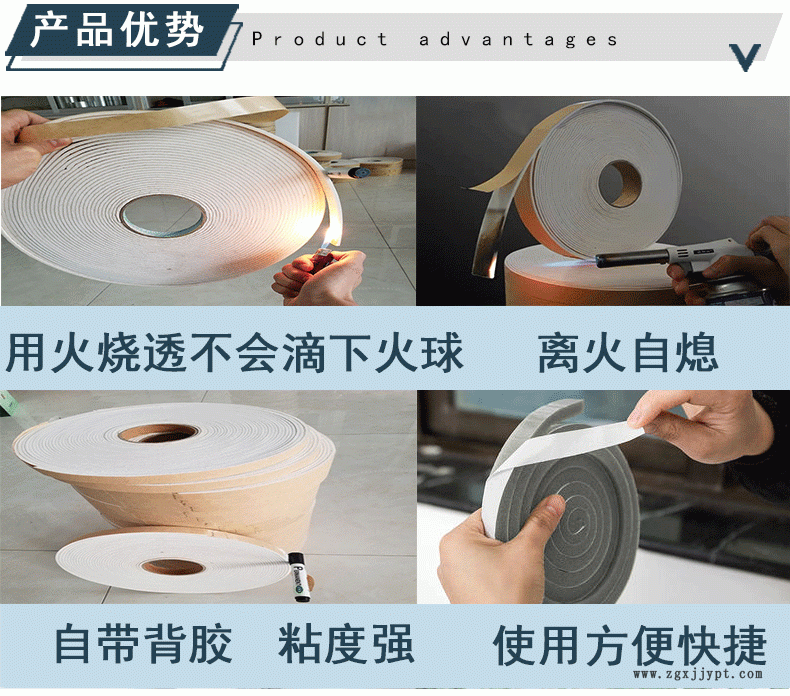 产品优势 Product advantages

用火烧透不会滴下火球 离火自熄

自带背胶 粘度强 使用方便快捷

www.zgxjjypt.com