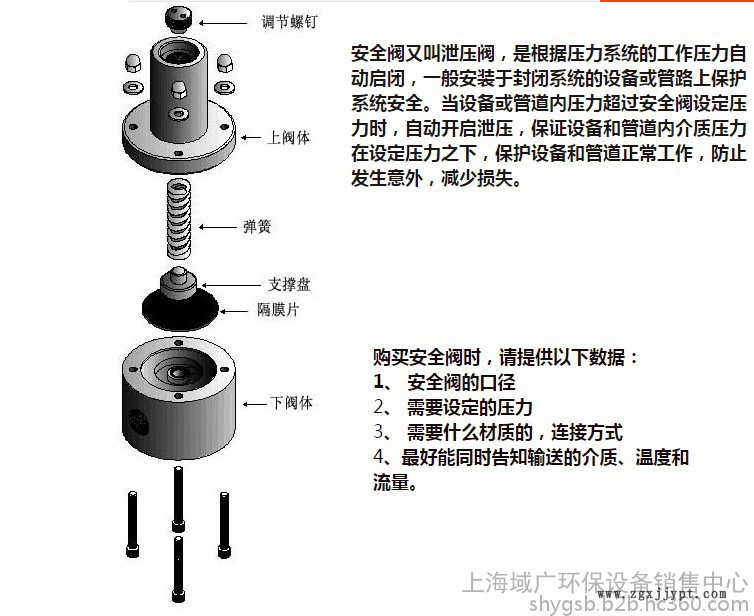 调节螺钉

上阀体

弹簧

支撑盘

隔膜片

下阀体

安全阀又叫泄压阀，是根据压力系统的工作压力自动启闭，一般安装于封闭系统的设备或管路上保护系统安全。当设备或管道内压力超过安全阀设定压力时，自动开启泄压，保证设备和管道内介质压力在设定压力之下，保护设备和管道正常工作，防止发生意外，减少损失。

购买安全阀时，请提供以下数据：
1、 安全阀的口径
2、 需要设定的压力
3、 需要什么材质的，连接方式
4、最好能同时告知输送的介质、温度和流量。

上海域广环保设备销售中心
www.zgxjjypt.com
shygsb.b2b.hc360.com