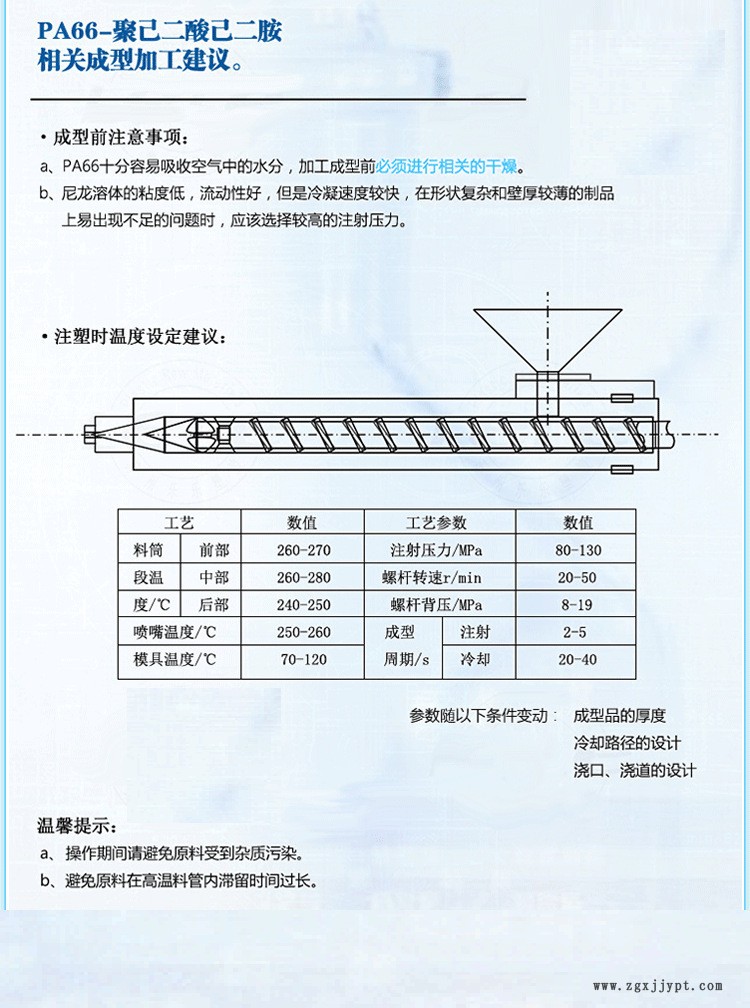 PA66-聚己二酸己二胺
相关成型加工建议。

• 成型前注意事项：
a、PA66十分容易吸收空气中的水分，加工成型前必须进行相关的干燥。
b、尼龙溶体的粘度低，流动性好，但是冷凝速度较快，在形状复杂和壁厚较薄的制品上易出现不足的问题时，应该选择较高的注射压力。

• 注塑时温度设定建议：

| 工艺 | | 数值 | 工艺参数 | | 数值 |
|---|---|---|---|---|---|
| 料筒 | 前部 | 260-270 | 注射压力/MPa | | 80-130 |
| 段温 | 中部 | 260-280 | 螺杆转速r/min | | 20-50 |
| 度/℃ | 后部 | 240-250 | 螺杆背压/MPa | | 8-19 |
| 喷嘴温度/℃ | | 250-260 | 成型 | 注射 | 2-5 |
| 模具温度/℃ | | 70-120 | 周期/s | 冷却 | 20-40 |

参数随以下条件变动： 成型品的厚度
冷却路径的设计
浇口、浇道的设计

温馨提示：
a、操作期间请避免原料受到杂质污染。
b、避免原料在高温料管内滞留时间过长。

www.zgxjjypt.com