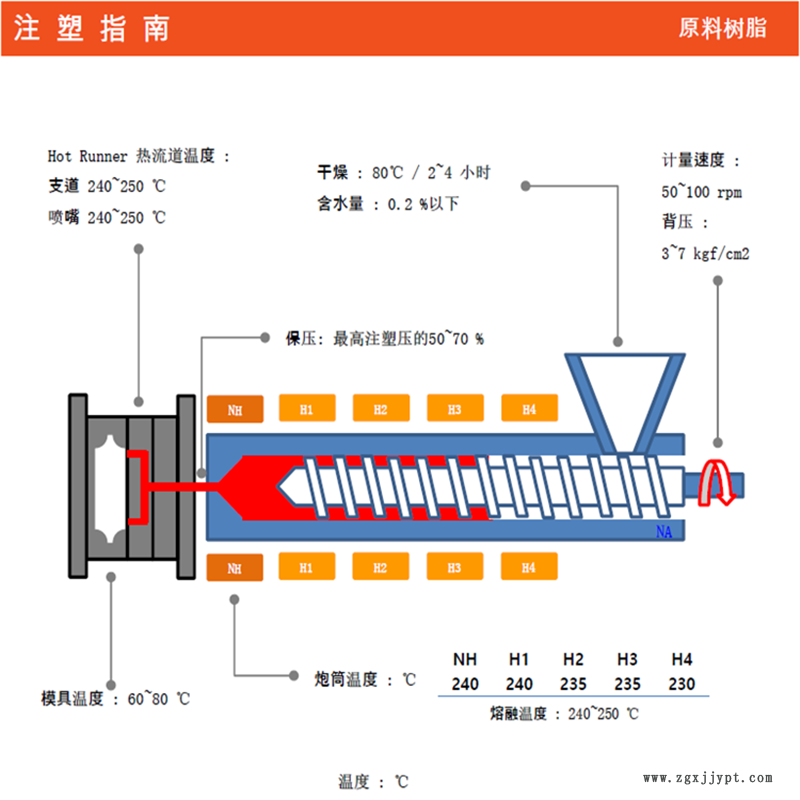 注 塑 指 南

原料树脂

Hot Runner 热流道温度 :
支道 240~250 ℃
喷嘴 240~250 ℃

干燥 : 80℃ / 2~4 小时
含水量 : 0.2 %以下

计量速度 :
50~100 rpm
背压 :
3~7 kgf/cm2

保压: 最高注塑压的50~70 %

NH H1 H2 H3 H4

NA

NH H1 H2 H3 H4

模具温度 : 60~80 ℃

炮筒温度 : ℃

| NH | H1 | H2 | H3 | H4 |
|---|---|---|---|---|
| 240 | 240 | 235 | 235 | 230 |

熔融温度 : 240~250 ℃

温度 : ℃

www.zgxjjypt.com