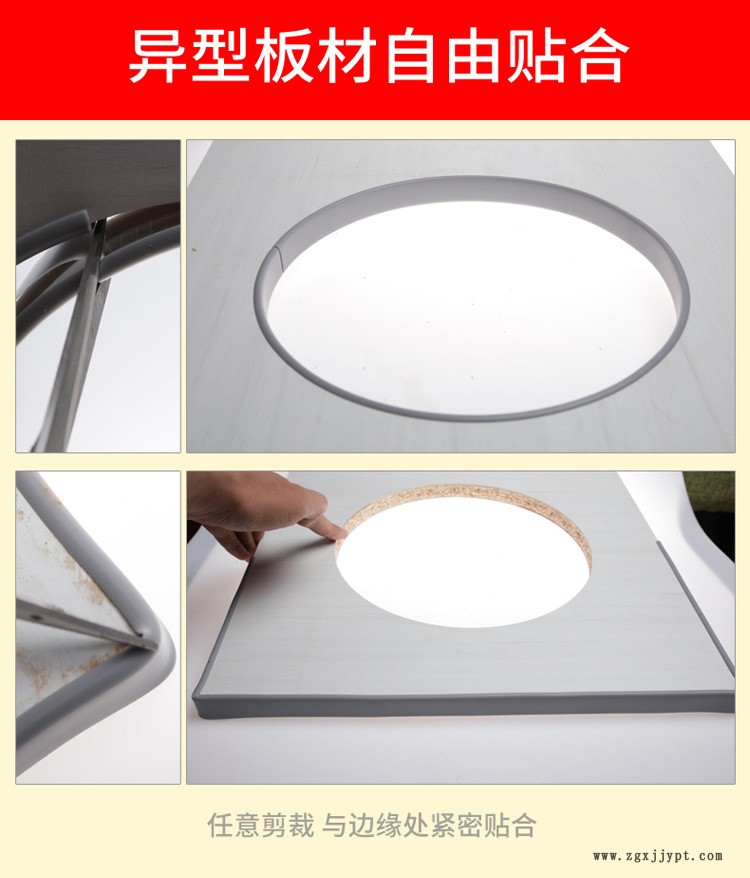 异型板材自由贴合

任意剪裁 与边缘处紧密贴合

www.zgxjjypt.com