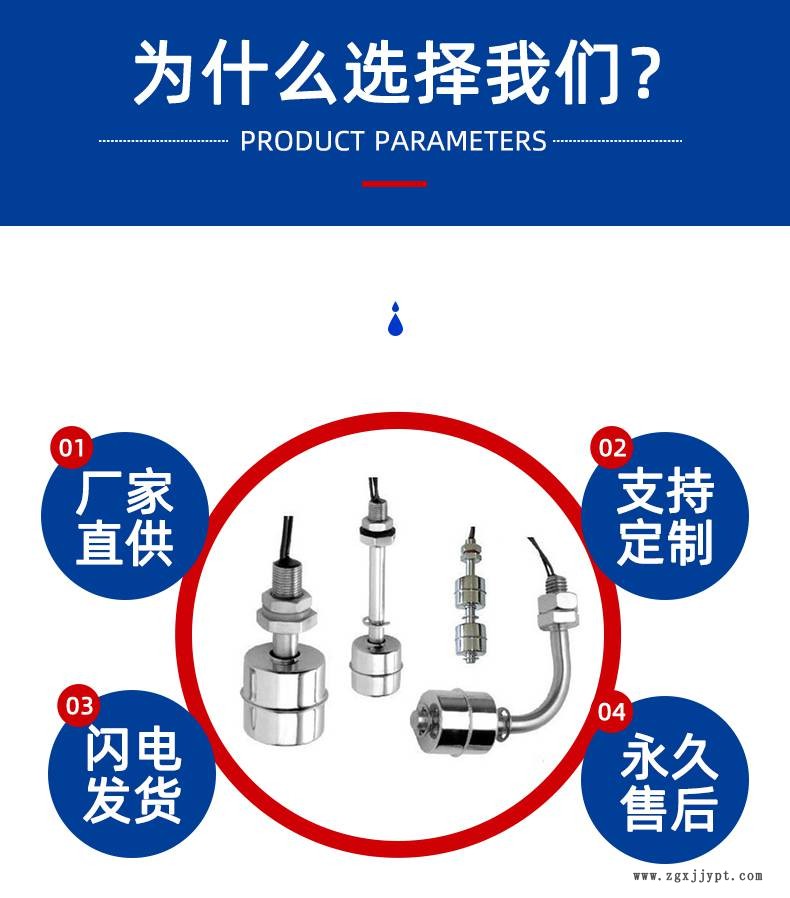 为什么选择我们？

PRODUCT PARAMETERS

01
厂家直供

02
支持定制

03
闪电发货

04
永久售后

www.zgxjjypt.com