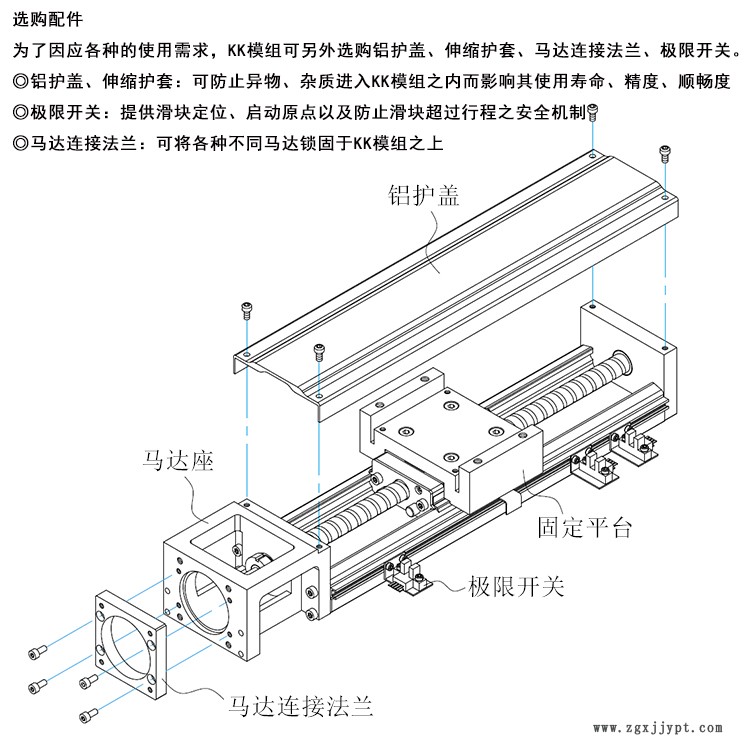 选购配件

为了因应各种的使用需求，KK模组可另外选购铝护盖、伸缩护套、马达连接法兰、极限开关。

◎铝护盖、伸缩护套：可防止异物、杂质进入KK模组之内而影响其使用寿命、精度、顺畅度

◎极限开关：提供滑块定位、启动原点以及防止滑块超过行程之安全机制

◎马达连接法兰：可将各种不同马达锁固于KK模组之上

铝护盖

马达座

固定平台

极限开关

马达连接法兰

www.zgxjjypt.com