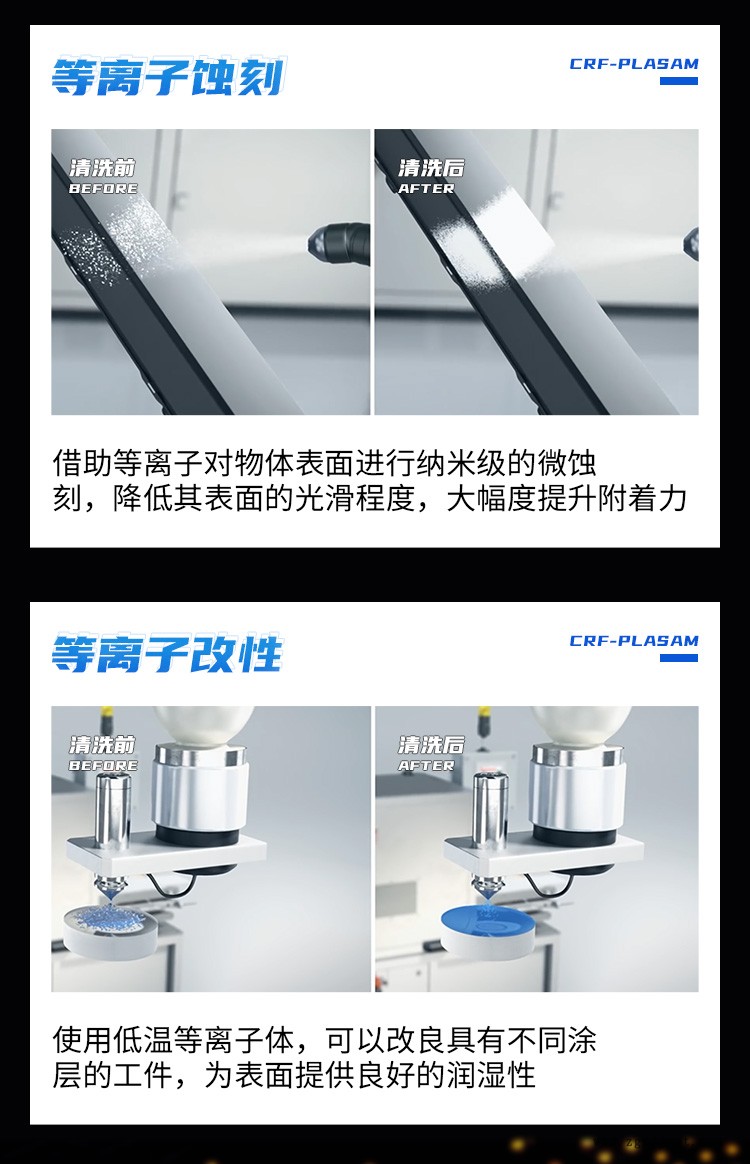 等离子蚀刻

CRF-PLASAM

清洗前
BEFORE

清洗后
AFTER

借助等离子对物体表面进行纳米级的微蚀刻，降低其表面的光滑程度，大幅度提升附着力

等离子改性

CRF-PLASAM

清洗前
BEFORE

清洗后
AFTER

使用低温等离子体，可以改良具有不同涂层的工件，为表面提供良好的润湿性